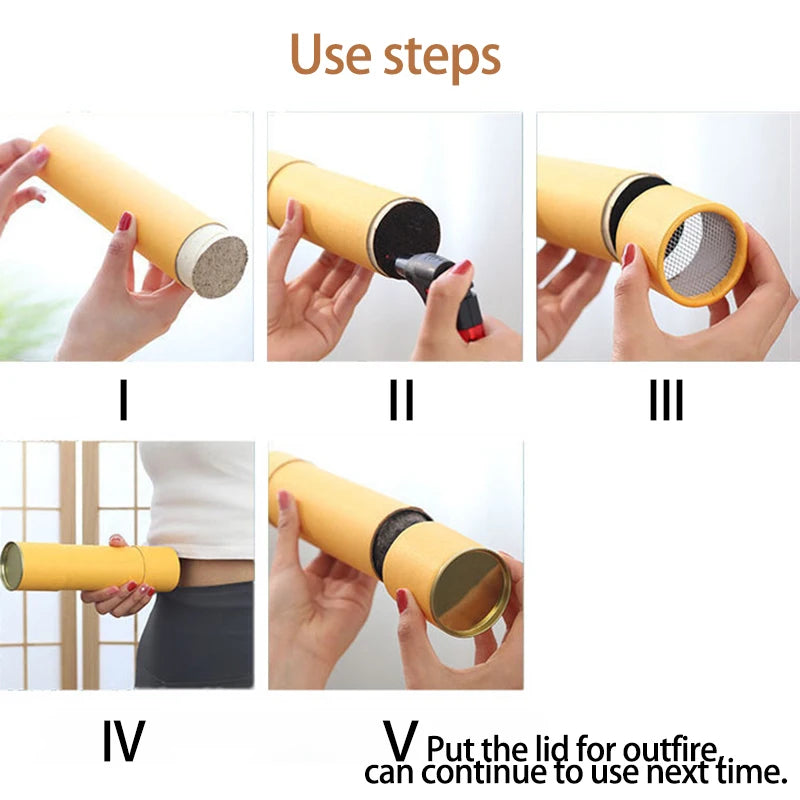 Use steps

I

II

III

IV

V Put the lid for outfire, can continue to use next time.