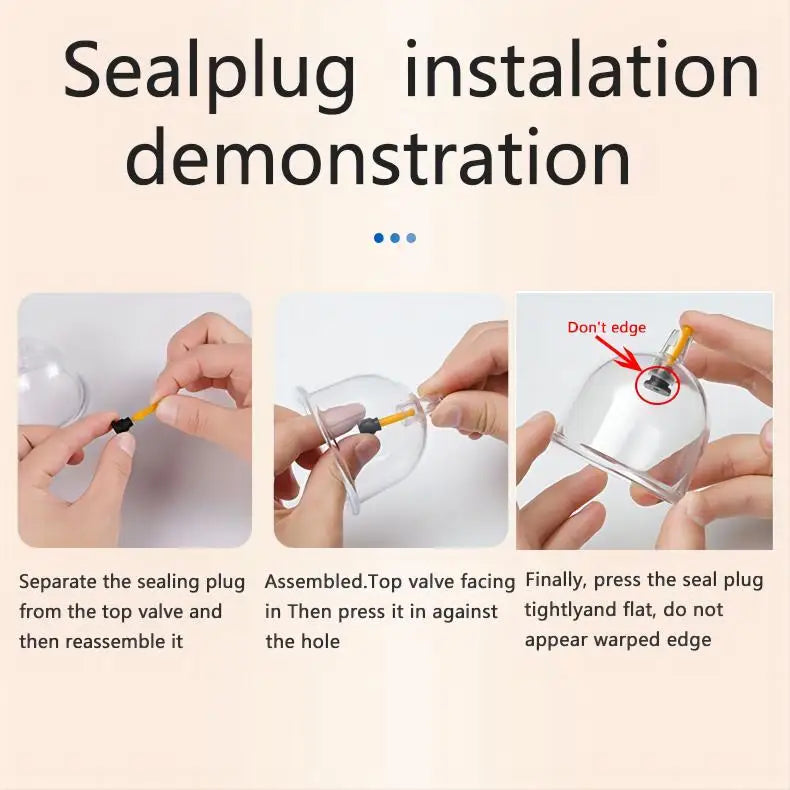 Sealplug instalation demonstration

Don't edge

Separate the sealing plug from the top valve and then reassemble it

Assembled.Top valve facing in Then press it in against the hole

Finally, press the seal plug tightlyand flat, do not appear warped edge