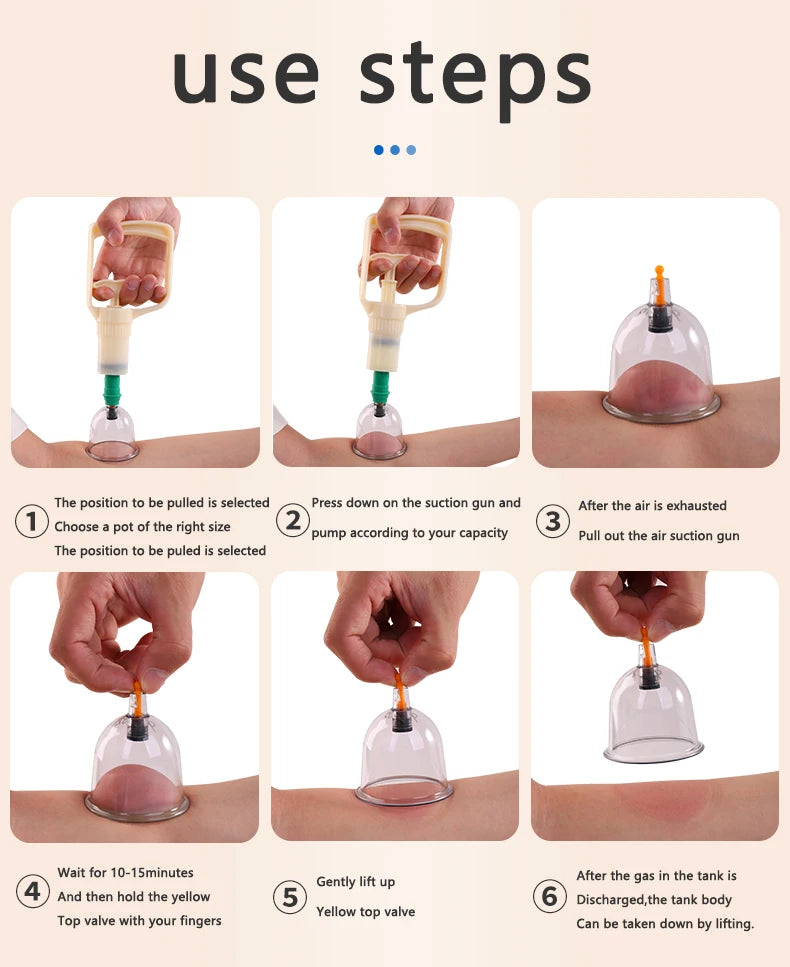 use steps

1 The position to be pulled is selected
Choose a pot of the right size
The position to be puled is selected

2 Press down on the suction gun and
pump according to your capacity

3 After the air is exhausted
Pull out the air suction gun

4 Wait for 10-15minutes
And then hold the yellow
Top valve with your fingers

5 Gently lift up
Yellow top valve

6 After the gas in the tank is
Discharged,the tank body
Can be taken down by lifting.